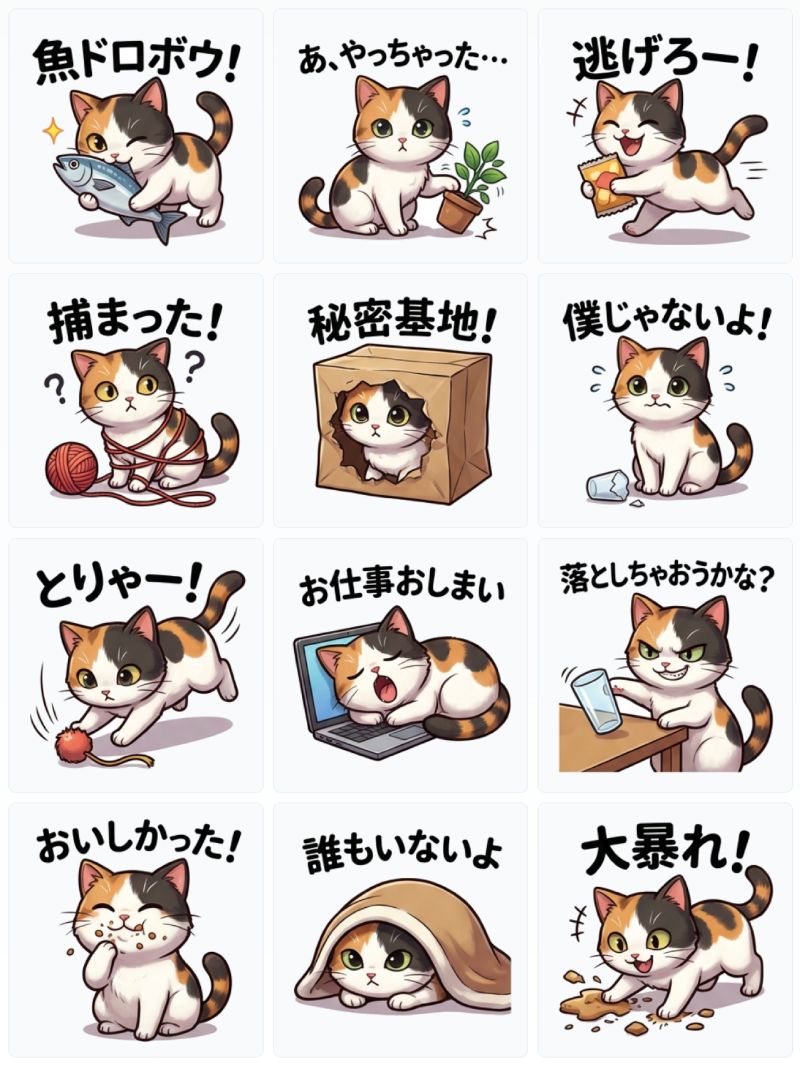 魚ドロボウ!

あ、やっちゃった…

逃げろー!

捕まった!

秘密基地!

僕じゃないよ!

とりゃー!

お仕事おしまい

落としちゃおうかな?

おいしかった!

誰もいないよ

大暴れ!